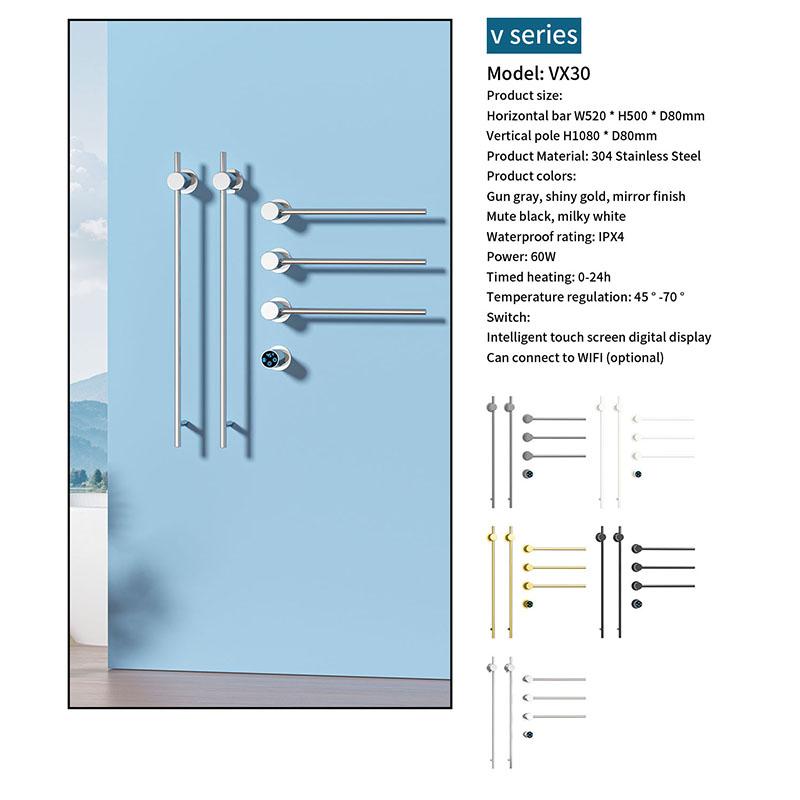 v series

Model: VX30
Product size:
Horizontal bar W520 * H500 * D80mm
Vertical pole H1080 * D80mm
Product Material: 304 Stainless Steel
Product colors:
Gun gray, shiny gold, mirror finish
Mute black, milky white
Waterproof rating: IPX4
Power: 60W
Timed heating: 0-24h
Temperature regulation: 45 ° -70 °
Switch:
Intelligent touch screen digital display
Can connect to WIFI (optional)